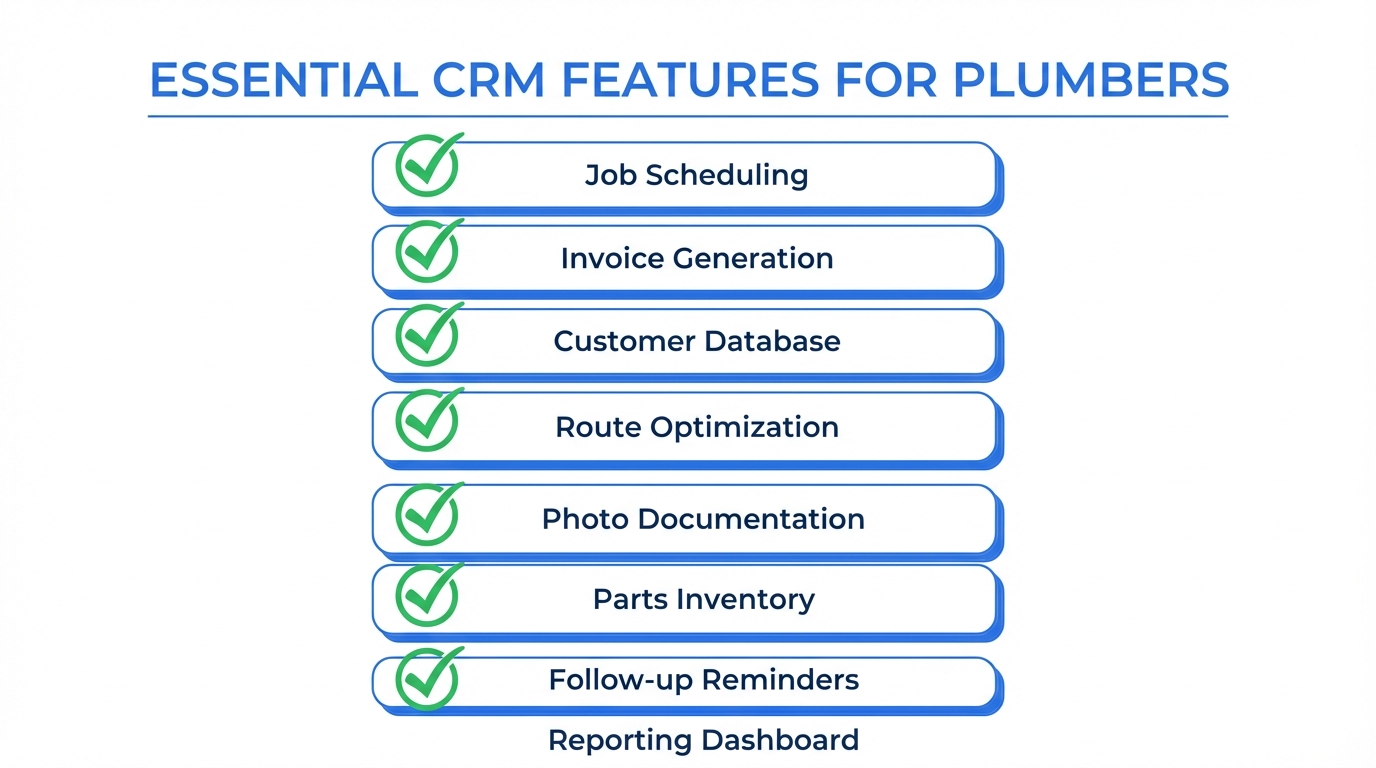 ESSENTIAL CRM FEATURES FOR PLUMBERS

Job Scheduling

Invoice Generation

Customer Database

Route Optimization

Photo Documentation

Parts Inventory

Follow-up Reminders

Reporting Dashboard