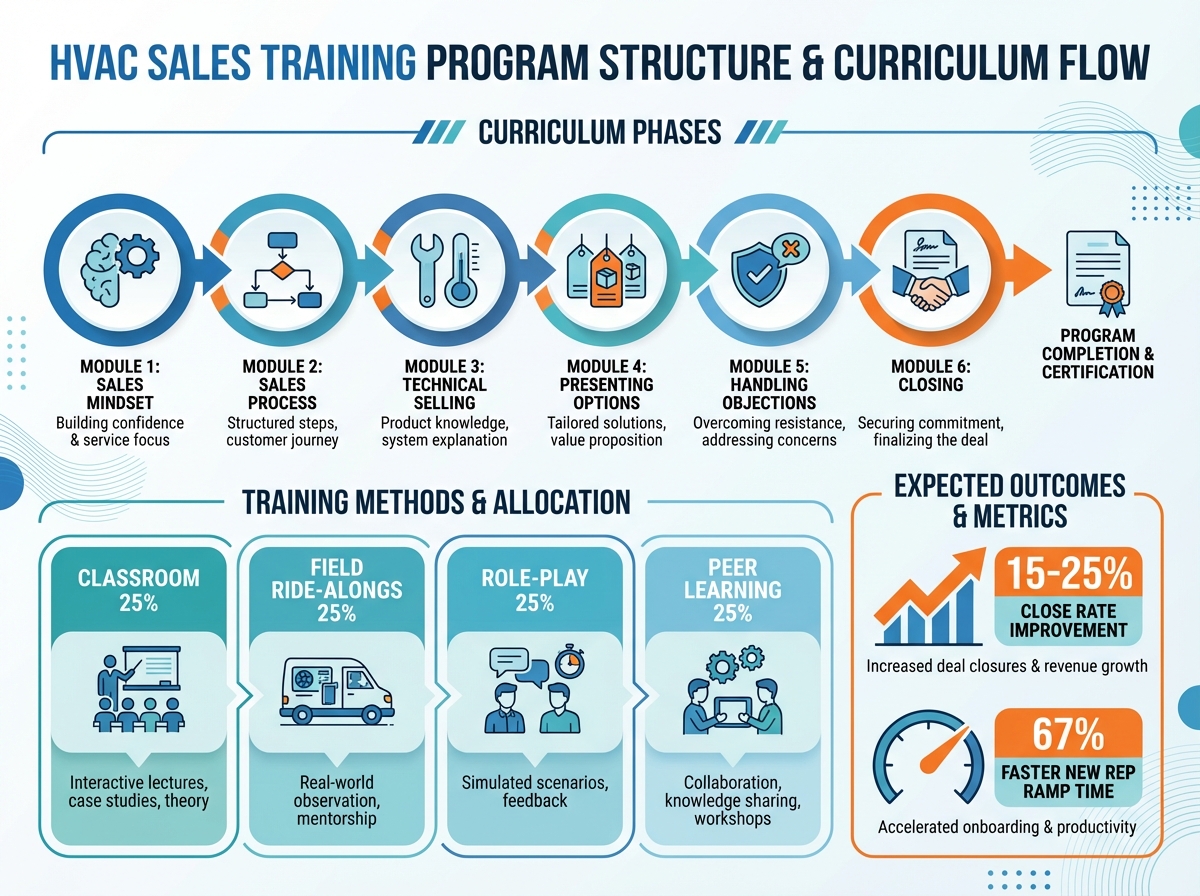 HVAC SALES TRAINING PROGRAM STRUCTURE & CURRICULUM FLOW

CURRICULUM PHASES

MODULE 1: SALES MINDSET
Building confidence & service focus

MODULE 2: SALES PROCESS
Structured steps, customer journey

MODULE 3: TECHNICAL SELLING
Product knowledge, system explanation

MODULE 4: PRESENTING OPTIONS
Tailored solutions, value proposition

MODULE 5: HANDLING OBJECTIONS
Overcoming resistance, addressing concerns

MODULE 6: CLOSING
Securing commitment, finalizing the deal

PROGRAM COMPLETION & CERTIFICATION

TRAINING METHODS & ALLOCATION

CLASSROOM 25%
Interactive lectures, case studies, theory

FIELD RIDE-ALONGS 25%
Real-world observation, mentorship

ROLE-PLAY 25%
Simulated scenarios, feedback

PEER LEARNING 25%
Collaboration, knowledge sharing, workshops

EXPECTED OUTCOMES & METRICS

15-25%
CLOSE RATE IMPROVEMENT
Increased deal closures & revenue growth

67%
FASTER NEW REP RAMP TIME
Accelerated onboarding & productivity