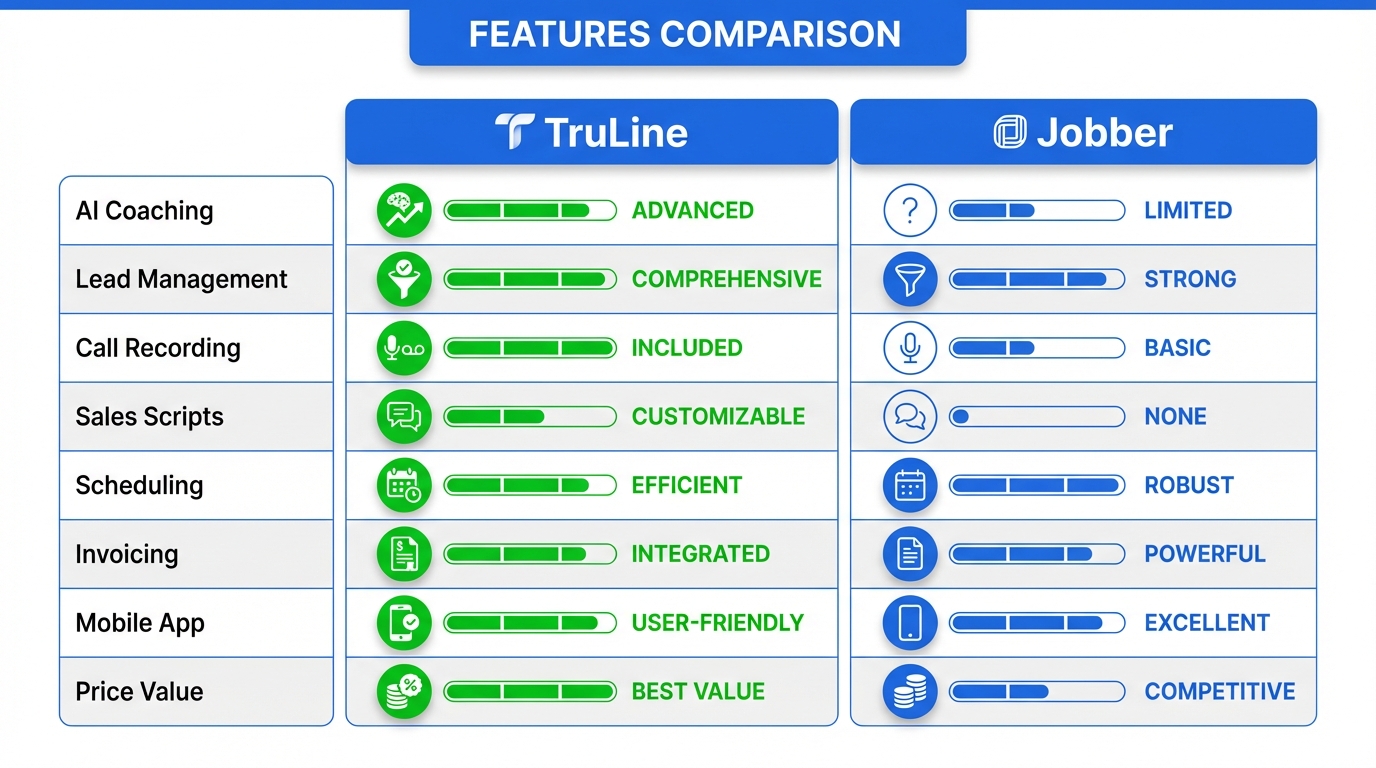 FEATURES COMPARISON

| | TruLine | Jobber |
|---|---|---|
| AI Coaching | ADVANCED | LIMITED |
| Lead Management | COMPREHENSIVE | STRONG |
| Call Recording | INCLUDED | BASIC |
| Sales Scripts | CUSTOMIZABLE | NONE |
| Scheduling | EFFICIENT | ROBUST |
| Invoicing | INTEGRATED | POWERFUL |
| Mobile App | USER-FRIENDLY | EXCELLENT |
| Price Value | BEST VALUE | COMPETITIVE |